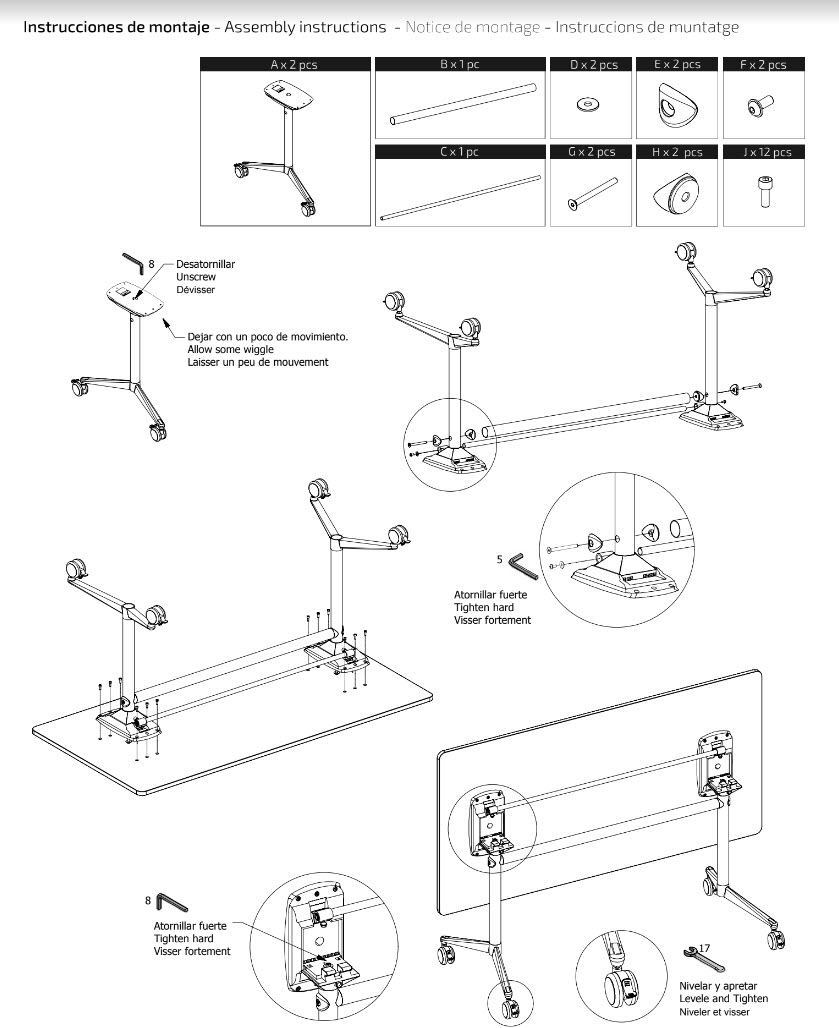 Instrucciones de montaje - Assembly instructions - Notice de montage - Instruccions de muntatge

A x 2 pcs
B x 1 pc
D x 2 pcs
E x 2 pcs
F x 2 pcs
C x 1 pc
G x 2 pcs
H x 2 pcs
J x 12 pcs

8
Desatornillar
Unscrew
Dévisser

Dejar con un poco de movimiento.
Allow some wiggle
Laisser un peu de mouvement

5
Atornillar fuerte
Tighten hard
Visser fortement

8
Atornillar fuerte
Tighten hard
Visser fortement

17
Nivelar y apretar
Levele and Tighten
Niveler et visser